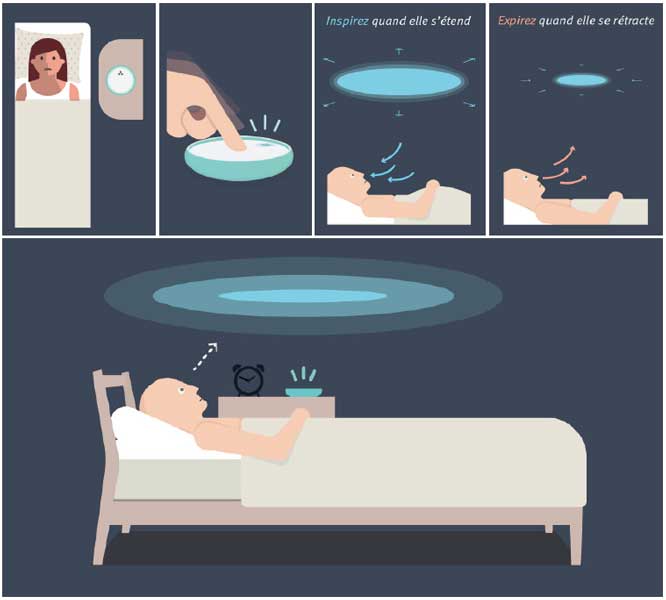 Inspirez quand elle s'étend

Expirez quand elle se rétracte